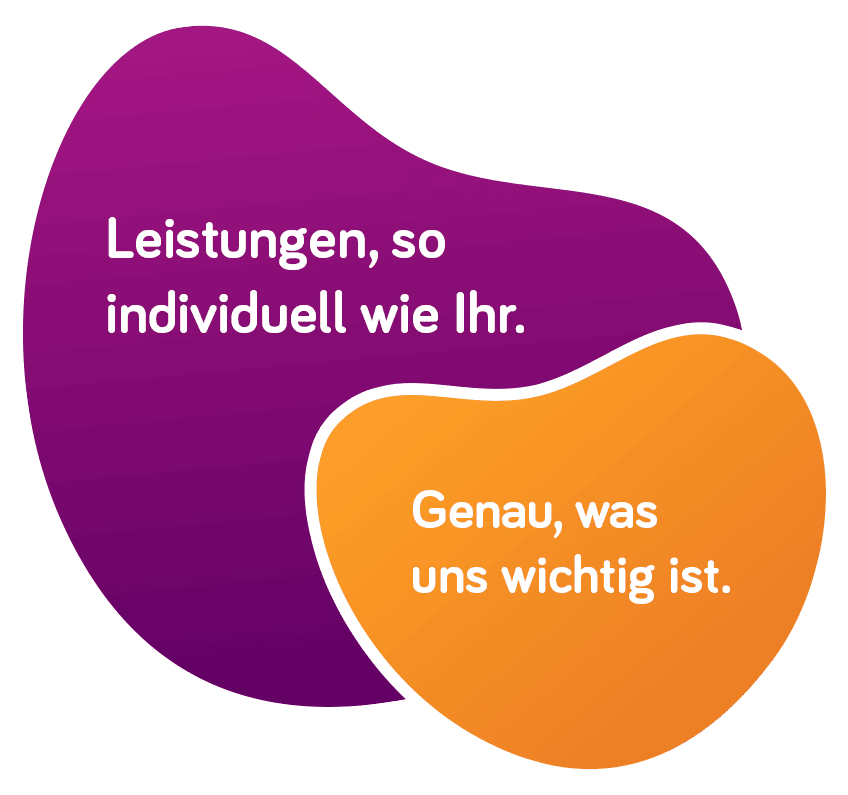 Leistungen, so individuell wie Ihr.

Genau, was uns wichtig ist.